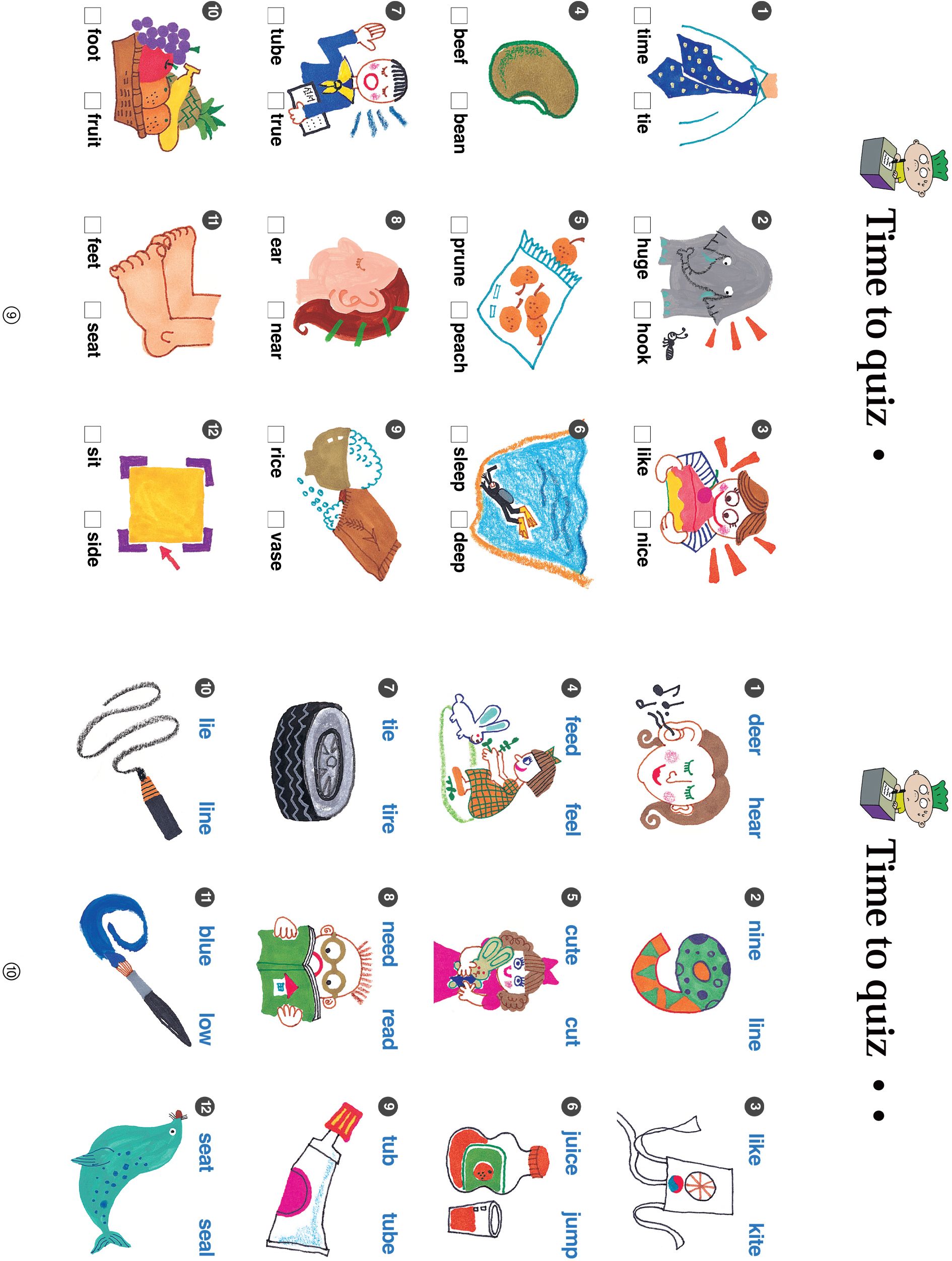 Time to quiz •

1
☐ time ☐ tie

2
☐ huge ☐ hook

3
☐ like ☐ nice

4
☐ beef ☐ bean

5
☐ prune ☐ peach

6
☐ sleep ☐ deep

7
☐ tube ☐ true

8
☐ ear ☐ near

9
☐ rice ☐ vase

10
☐ foot ☐ fruit

11
☐ feet ☐ seat

12
☐ sit ☐ side

⑨

Time to quiz • •

1
deer hear

2
nine line

3
like kite

4
feed feel

5
cute cut

6
juice jump

7
tie tire

8
need read

9
tub tube

10
lie line

11
blue low

12
seat seal

⑩