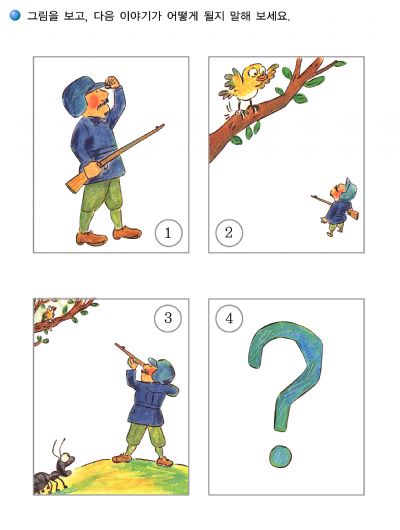 그림을 보고, 다음 이야기가 어떻게 될지 말해 보세요.

1

2

3

4

?