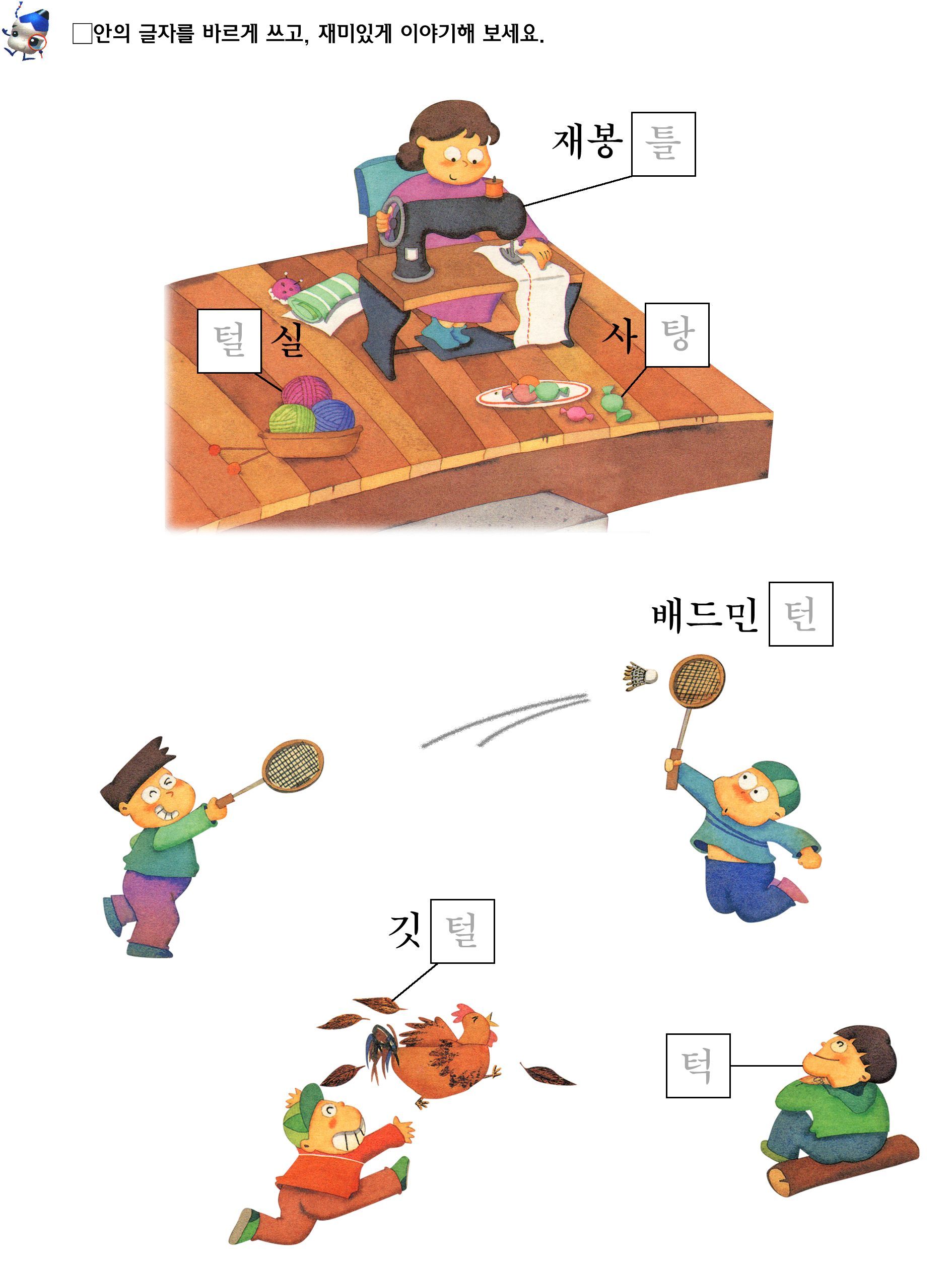 □안의 글자를 바르게 쓰고, 재미있게 이야기해 보세요.

재봉 틀

털 실

사 탕

배드민 턴

깃 털

턱