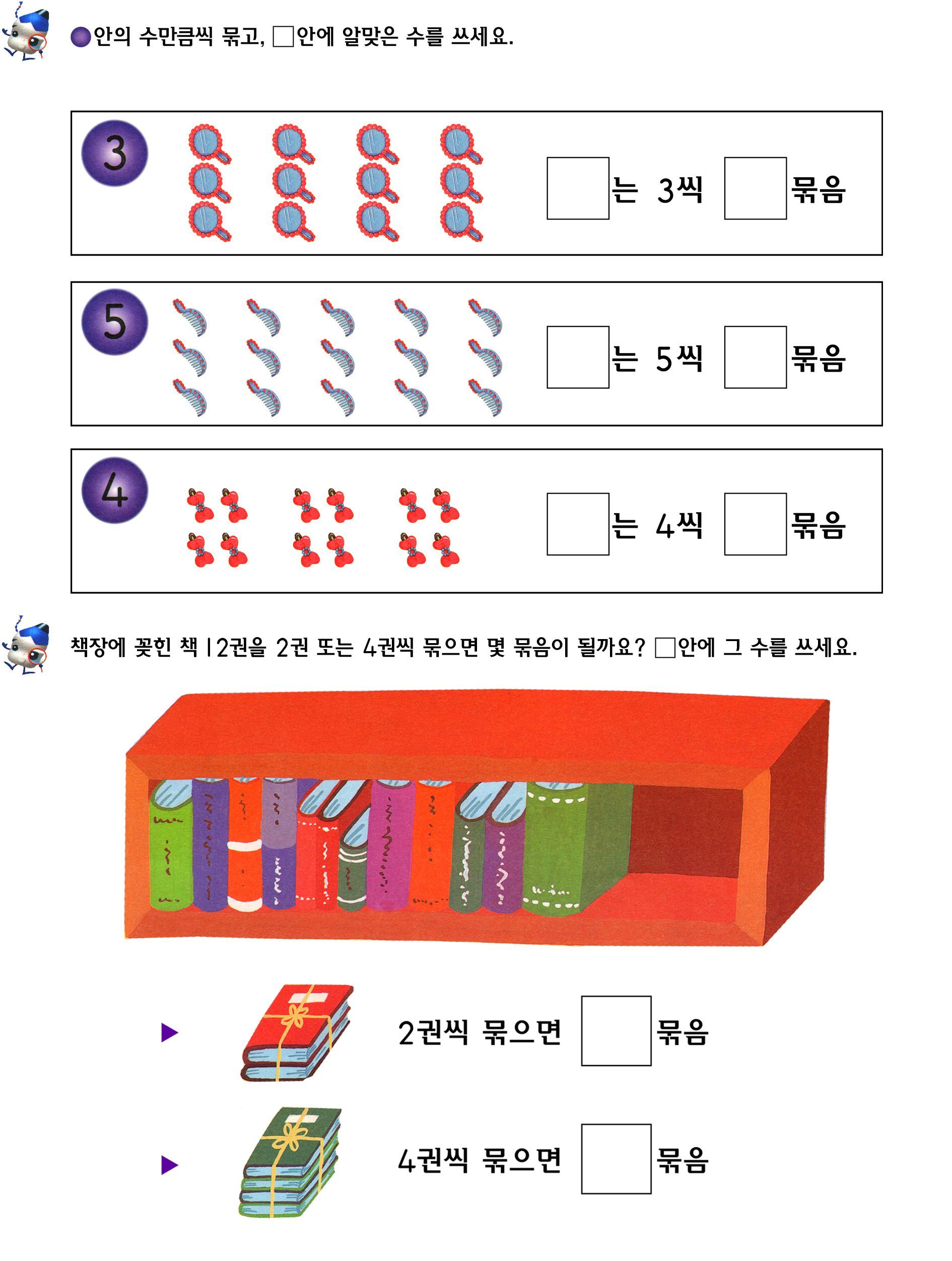 ●안의 수만큼씩 묶고, □안에 알맞은 수를 쓰세요.

3

□는 3씩 □묶음

5

□는 5씩 □묶음

4

□는 4씩 □묶음

책장에 꽂힌 책 12권을 2권 또는 4권씩 묶으면 몇 묶음이 될까요? □안에 그 수를 쓰세요.

▶ 2권씩 묶으면 □묶음

▶ 4권씩 묶으면 □묶음